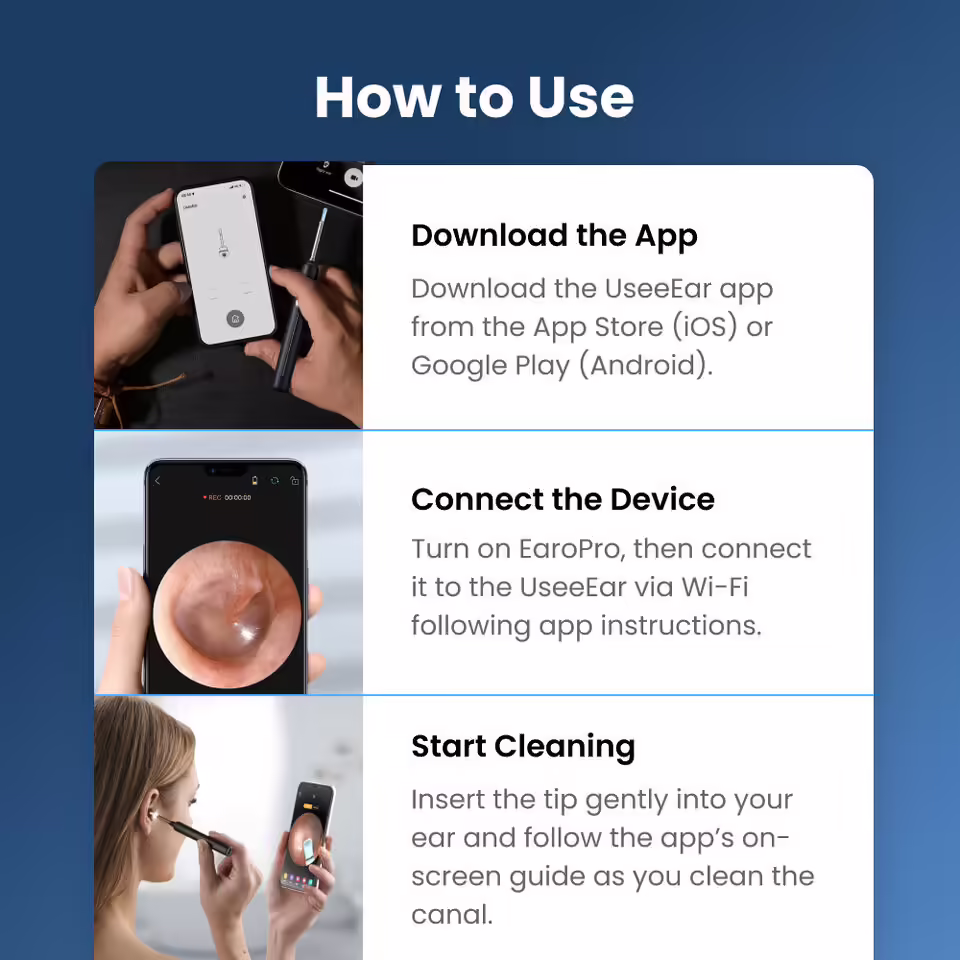 How to Use

Download the App
Download the UseeEar app from the App Store (iOS) or Google Play (Android).

REC 00:00:00

Connect the Device
Turn on EaroPro, then connect it to the UseeEar via Wi-Fi following app instructions.

Start Cleaning
Insert the tip gently into your ear and follow the app's on-screen guide as you clean the canal.